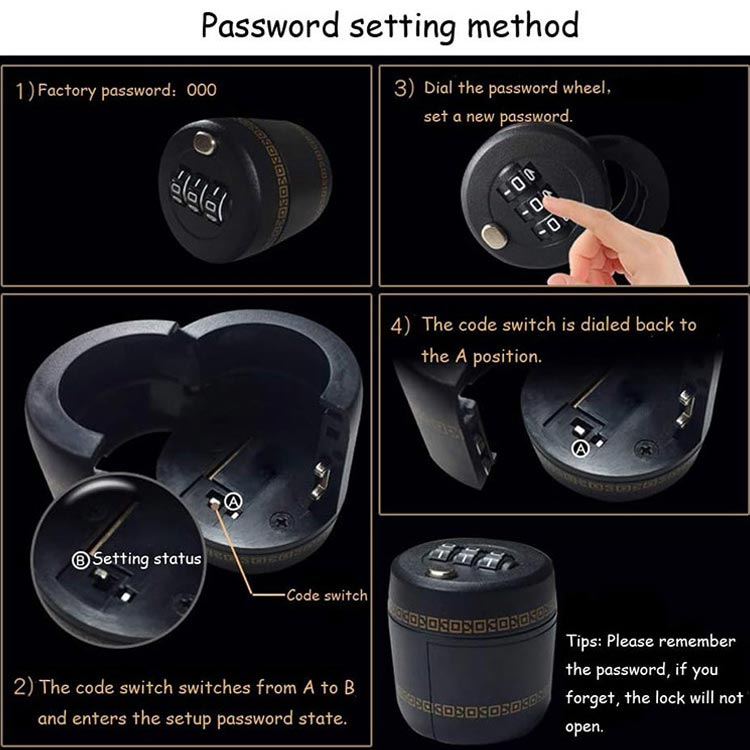 Password setting method

1) Factory password: 000

3) Dial the password wheel, set a new password.

4) The code switch is dialed back to the A position.

A

A

B Setting status

Code switch

2) The code switch switches from A to B and enters the setup password state.

Tips: Please remember the password, if you forget, the lock will not open.