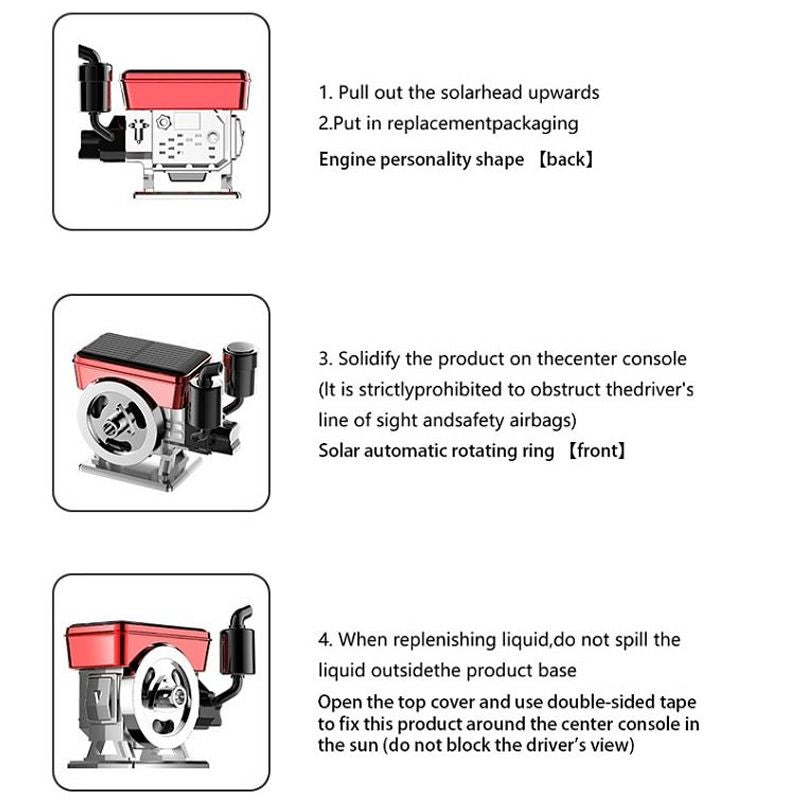 1. Pull out the solarhead upwards
2.Put in replacementpackaging
Engine personality shape 【back】

3. Solidify the product on thecenter console
(It is strictlyprohibited to obstruct thedriver's line of sight andsafety airbags)
Solar automatic rotating ring 【front】

4. When replenishing liquid,do not spill the liquid outsidethe product base
Open the top cover and use double-sided tape to fix this product around the center console in the sun (do not block the driver's view)