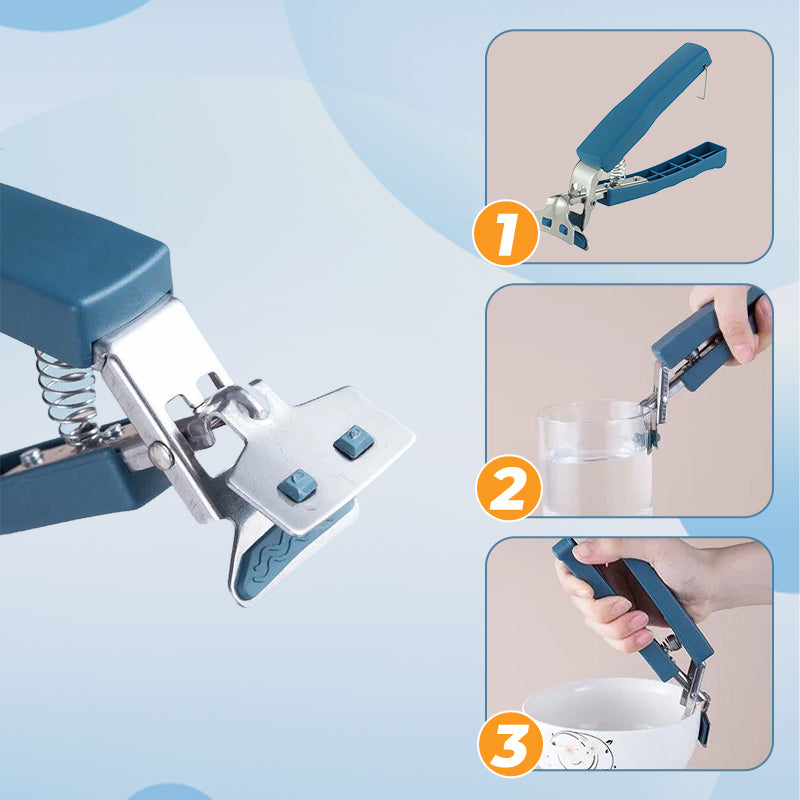 1

2

3