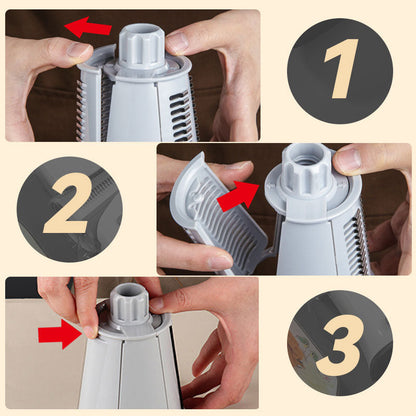 1

2

3