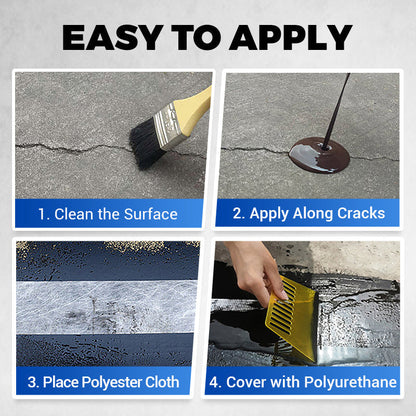 EASY TO APPLY

1. Clean the Surface

2. Apply Along Cracks

3. Place Polyester Cloth

4. Cover with Polyurethane